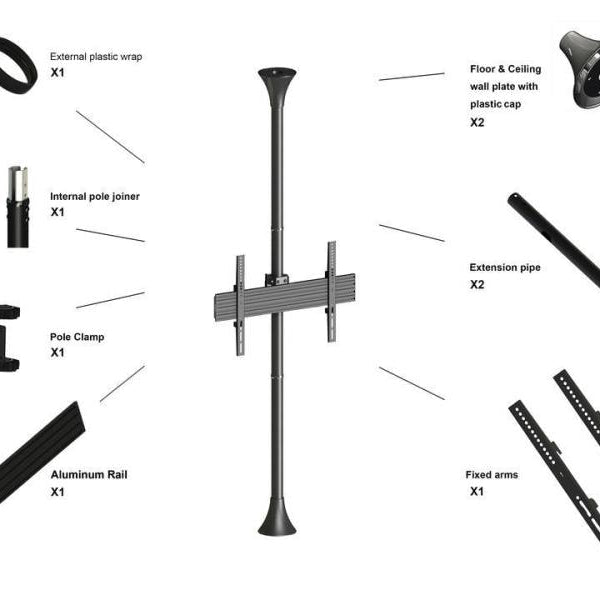 External plastic wrap
X1

Internal pole joiner
X1

Pole Clamp
X1

Aluminum Rail
X1

Floor & Ceiling wall plate with plastic cap
X2

Extension pipe
X2

Fixed arms
X1