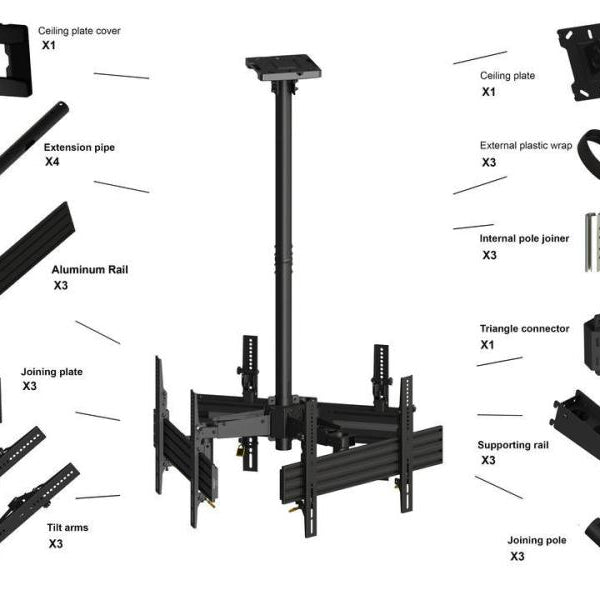 Ceiling plate cover
X1

Extension pipe
X4

Aluminum Rail
X3

Joining plate
X3

Tilt arms
X3

Ceiling plate
X1

External plastic wrap
X3

Internal pole joiner
X3

Triangle connector
X1

Supporting rail
X3

Joining pole
X3