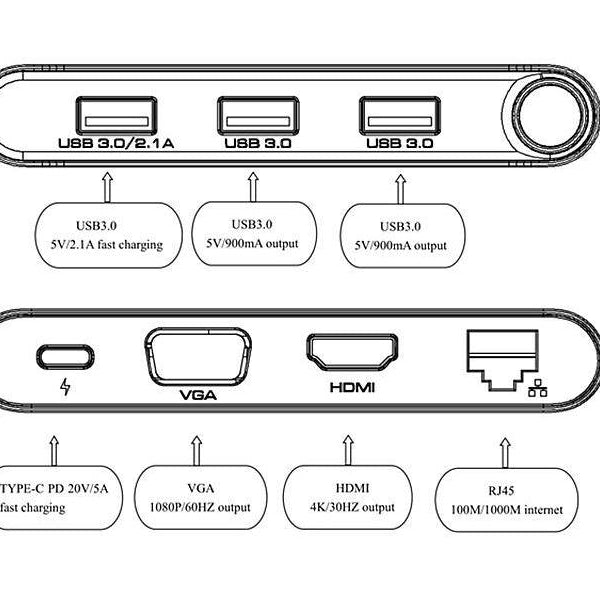 USB 3.0/2.1A
USB 3.0
USB 3.0

USB3.0
5V/2.1A fast charging

USB3.0
5V/900mA output

USB3.0
5V/900mA output

VGA
HDMI

TYPE-C PD 20V/5A
fast charging

VGA
1080P/60HZ output

HDMI
4K/30HZ output

RJ45
100M/1000M internet