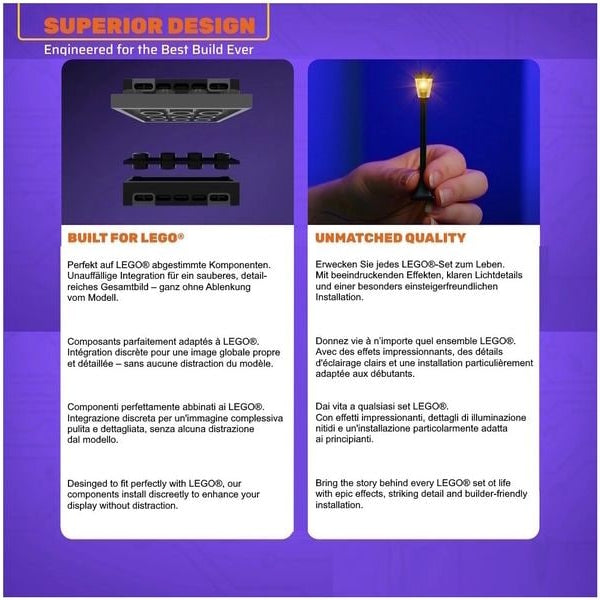 SUPERIOR DESIGN
Engineered for the Best Build Ever

BUILT FOR LEGO®

Perfekt auf LEGO® abgestimmte Komponenten. Unauffällige Integration für ein sauberes, detailreiches Gesamtbild – ganz ohne Ablenkung vom Modell.

Composants parfaitement adaptés à LEGO®. Intégration discrète pour une image globale propre et détaillée – sans aucune distraction du modèle.

Componenti perfettamente abbinati ai LEGO®. Integrazione discreta per un'immagine complessiva pulita e dettagliata, senza alcuna distrazione dal modello.

Desinged to fit perfectly with LEGO®, our components install discreetly to enhance your display without distraction.

UNMATCHED QUALITY

Erwecken Sie jedes LEGO®-Set zum Leben. Mit beeindruckenden Effekten, klaren Lichtdetails und einer besonders einsteigerfreundlichen Installation.

Donnez vie à n'importe quel ensemble LEGO®. Avec des effets impressionnants, des détails d'éclairage clairs et une installation particulièrement adaptée aux débutants.

Dai vita a qualsiasi set LEGO®. Con effetti impressionanti, dettagli di illuminazione nitidi e un'installazione particolarmente adatta ai principianti.

Bring the story behind every LEGO® set ot life with epic effects, striking detail and builder-friendly installation.