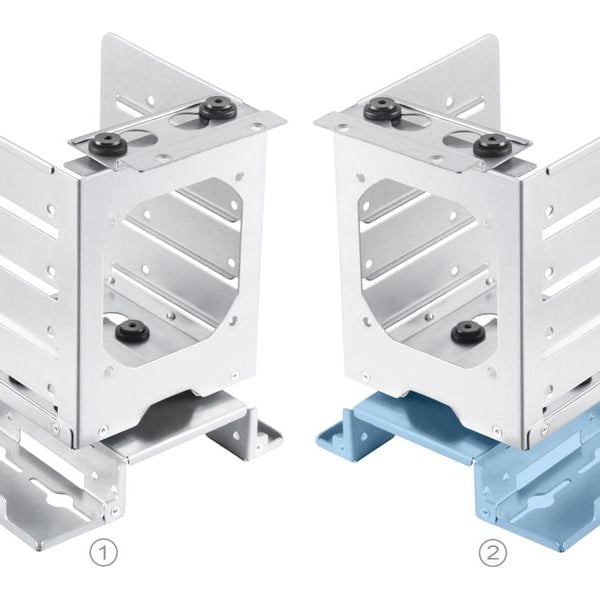 ①

②