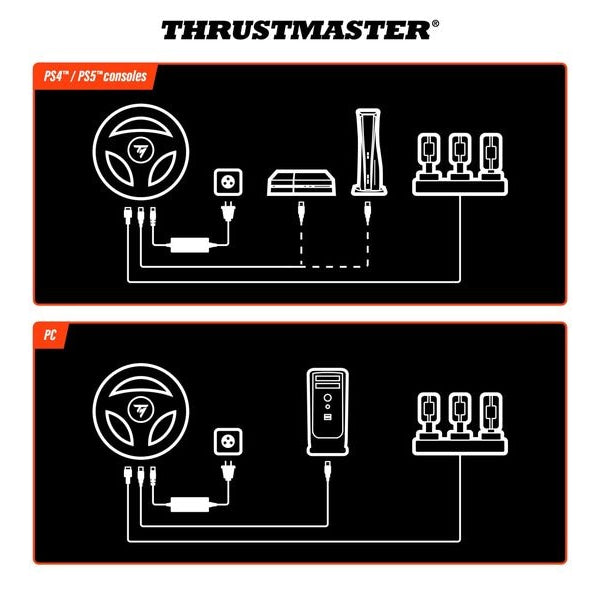 THRUSTMASTER®

PS4™ / PS5™ consoles

PC