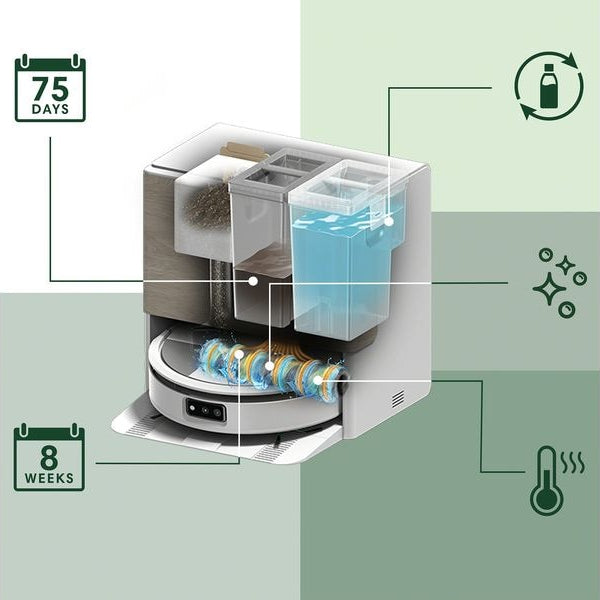 75
DAYS

8
WEEKS