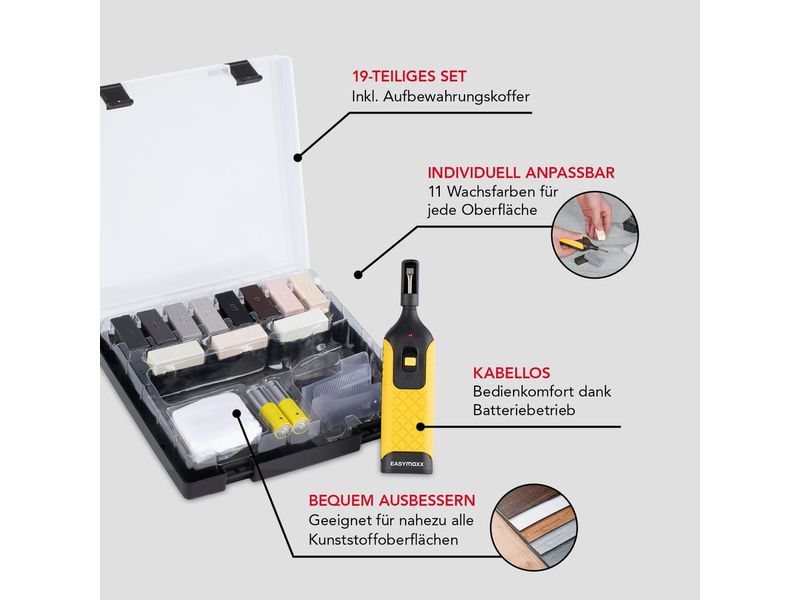 19-TEILIGES SET
Inkl. Aufbewahrungskoffer

INDIVIDUELL ANPASSBAR
11 Wachsfarben für jede Oberfläche

KABELLOS
Bedienkomfort dank Batteriebetrieb

EASYmaxx

BEQUEM AUSBESSERN
Geeignet für nahezu alle Kunststoffoberflächen