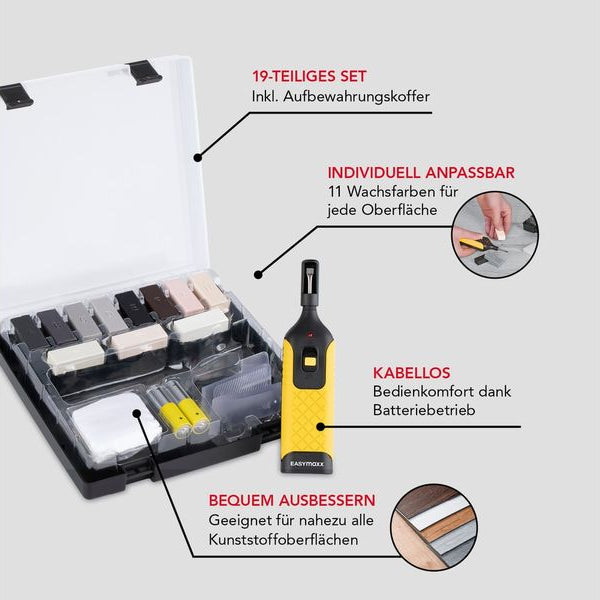 19-TEILIGES SET
Inkl. Aufbewahrungskoffer

INDIVIDUELL ANPASSBAR
11 Wachsfarben für jede Oberfläche

KABELLOS
Bedienkomfort dank Batteriebetrieb

EASYmaxx

BEQUEM AUSBESSERN
Geeignet für nahezu alle Kunststoffoberflächen