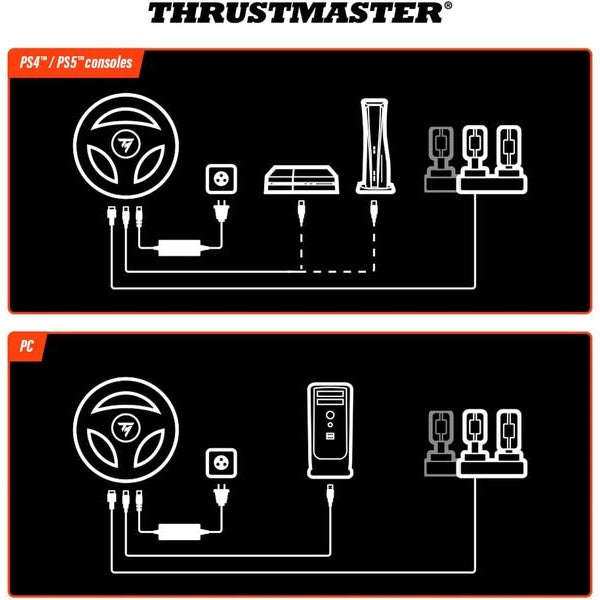 THRUSTMASTER®

PS4™ / PS5™ consoles

PC