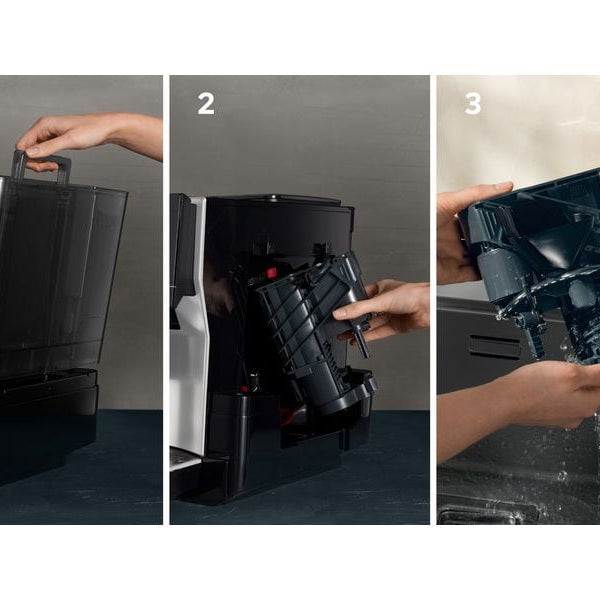 2

3