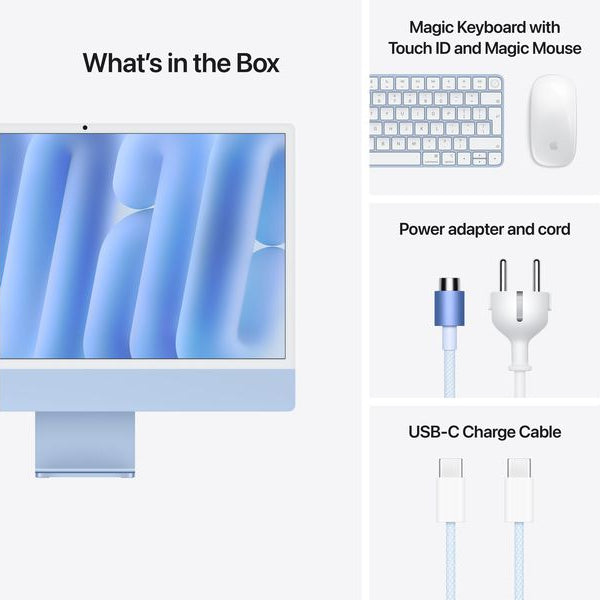 What's in the Box

Magic Keyboard with Touch ID and Magic Mouse

Power adapter and cord

USB-C Charge Cable