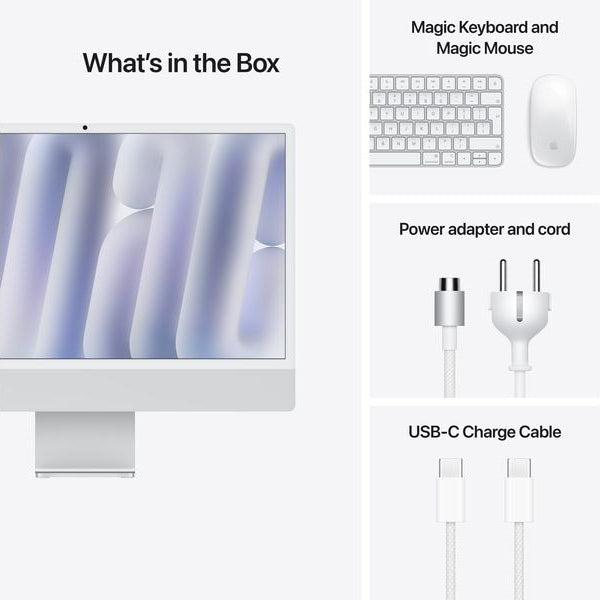 What's in the Box

Magic Keyboard and Magic Mouse

Power adapter and cord

USB-C Charge Cable