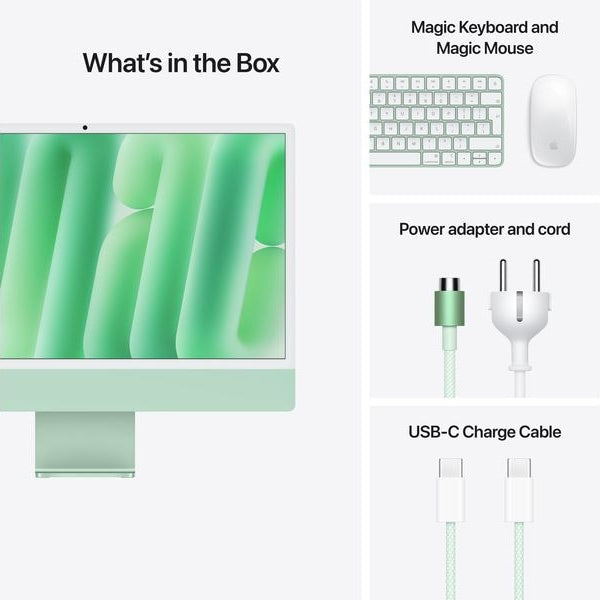 What's in the Box

Magic Keyboard and Magic Mouse

Power adapter and cord

USB-C Charge Cable