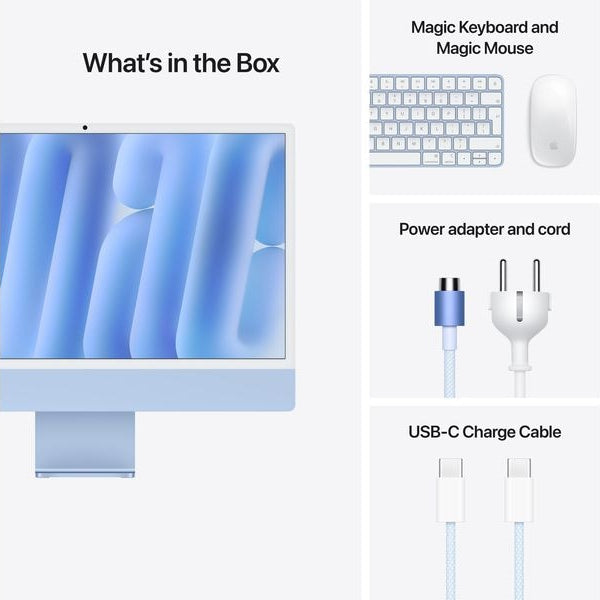 What's in the Box

Magic Keyboard and Magic Mouse

Power adapter and cord

USB-C Charge Cable