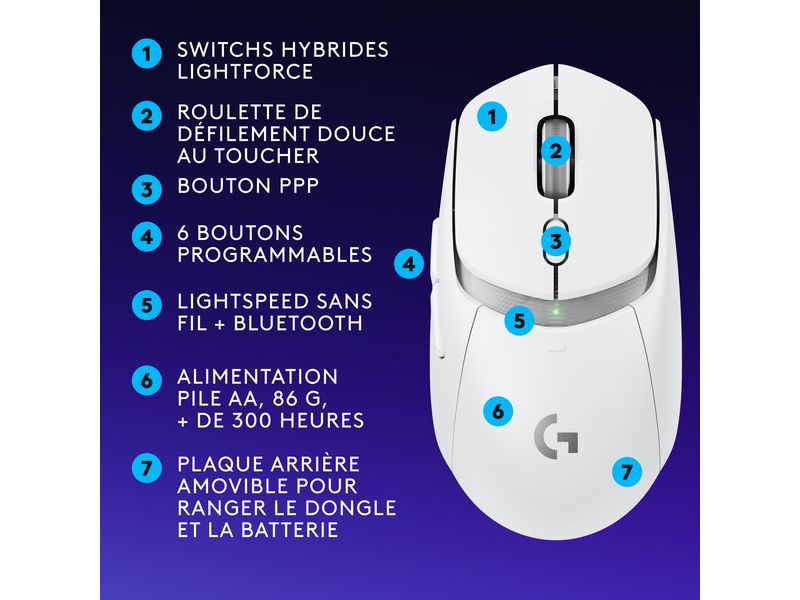 1 SWITCHS HYBRIDES LIGHTFORCE

2 ROULETTE DE DÉFILEMENT DOUCE AU TOUCHER

3 BOUTON PPP

4 6 BOUTONS PROGRAMMABLES

5 LIGHTSPEED SANS FIL + BLUETOOTH

6 ALIMENTATION PILE AA, 86 G, + DE 300 HEURES

7 PLAQUE ARRIÈRE AMOVIBLE POUR RANGER LE DONGLE ET LA BATTERIE

1
2
3
4
5
6
7