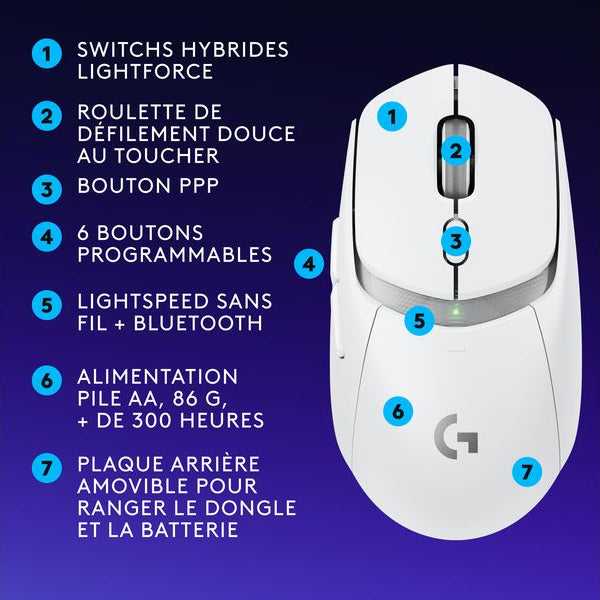 1 SWITCHS HYBRIDES LIGHTFORCE

2 ROULETTE DE DÉFILEMENT DOUCE AU TOUCHER

3 BOUTON PPP

4 6 BOUTONS PROGRAMMABLES

5 LIGHTSPEED SANS FIL + BLUETOOTH

6 ALIMENTATION PILE AA, 86 G, + DE 300 HEURES

7 PLAQUE ARRIÈRE AMOVIBLE POUR RANGER LE DONGLE ET LA BATTERIE

1
2
3
4
5
6
G
7