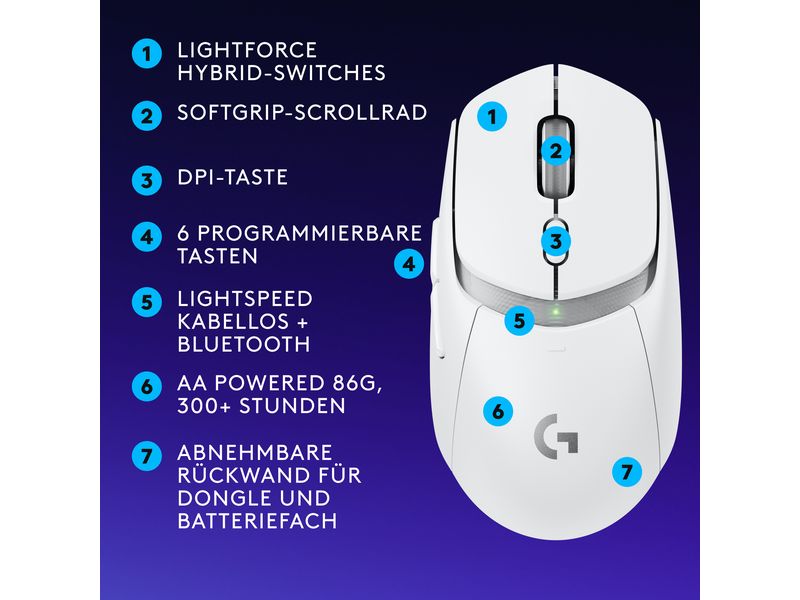 1 LIGHTFORCE HYBRID-SWITCHES

2 SOFTGRIP-SCROLLRAD

3 DPI-TASTE

4 6 PROGRAMMIERBARE TASTEN

5 LIGHTSPEED KABELLOS + BLUETOOTH

6 AA POWERED 86G, 300+ STUNDEN

7 ABNEHMBARE RÜCKWAND FÜR DONGLE UND BATTERIEFACH

1

2

3

4

5

6

G

7