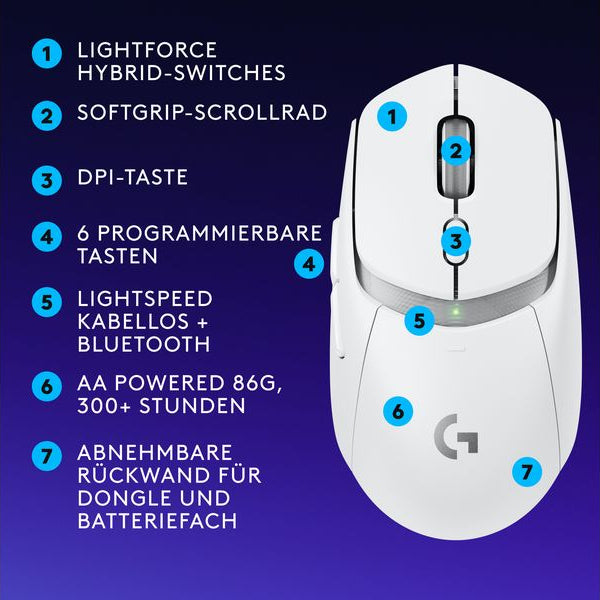 1 LIGHTFORCE HYBRID-SWITCHES

2 SOFTGRIP-SCROLLRAD

3 DPI-TASTE

4 6 PROGRAMMIERBARE TASTEN

5 LIGHTSPEED KABELLOS + BLUETOOTH

6 AA POWERED 86G, 300+ STUNDEN

7 ABNEHMBARE RÜCKWAND FÜR DONGLE UND BATTERIEFACH

1
2
3
4
5
6
G
7