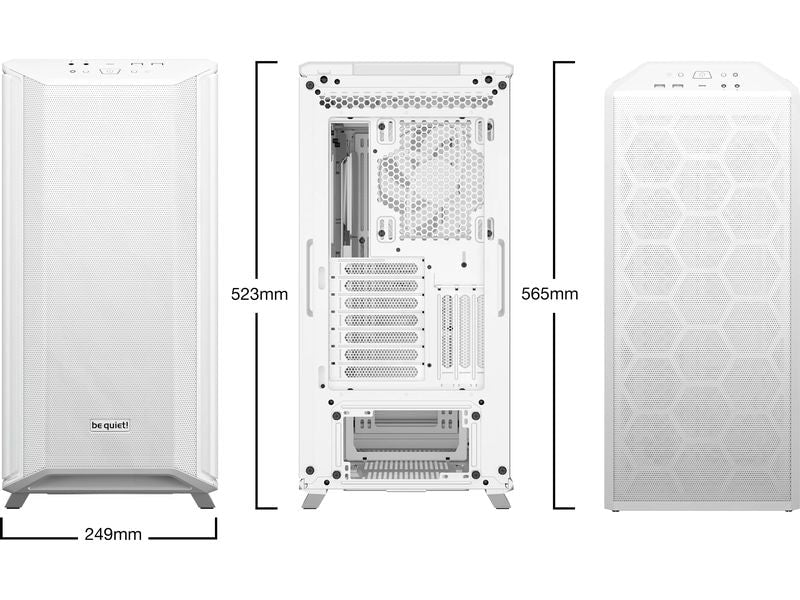 be quiet!

249mm

523mm

565mm