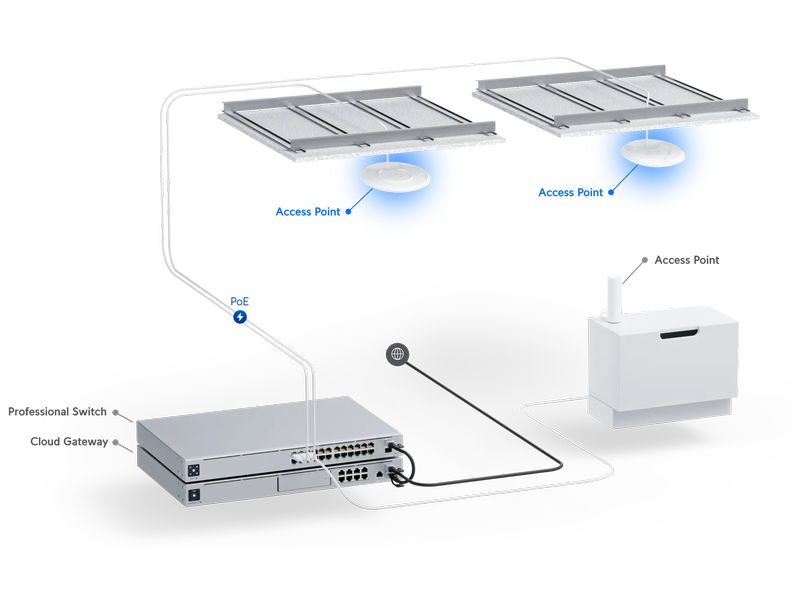 Access Point

Access Point

Access Point

PoE

Professional Switch

Cloud Gateway