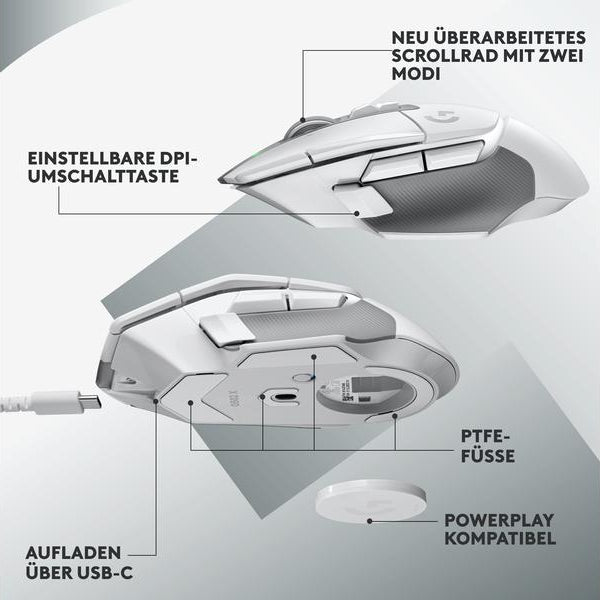 NEU ÜBERARBEITETES SCROLLRAD MIT ZWEI MODI

EINSTELLBARE DPI-UMSCHALTTASTE

PTFE-FÜSSE

POWERPLAY KOMPATIBEL

AUFLADEN ÜBER USB-C