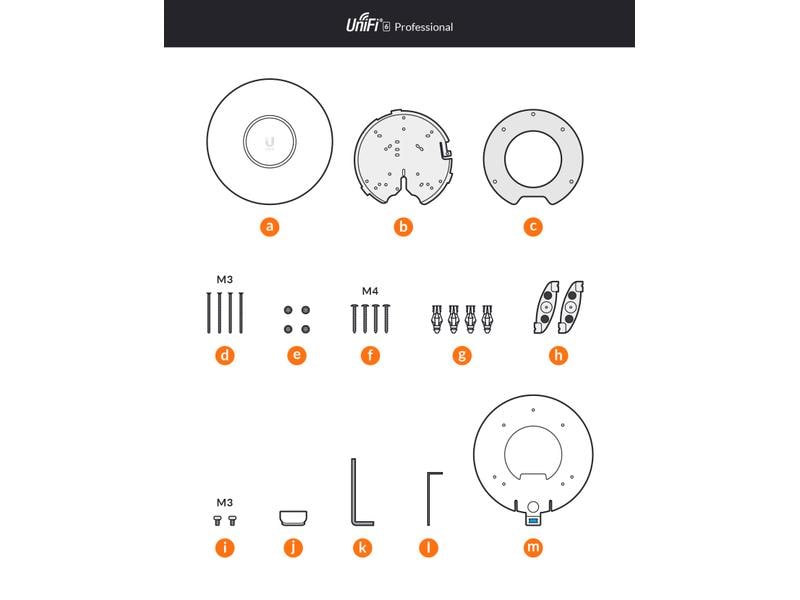 UniFi 6 Professional

a
b
c

M3
d
e
M4
f
g
h

M3
i
j
k
l
m