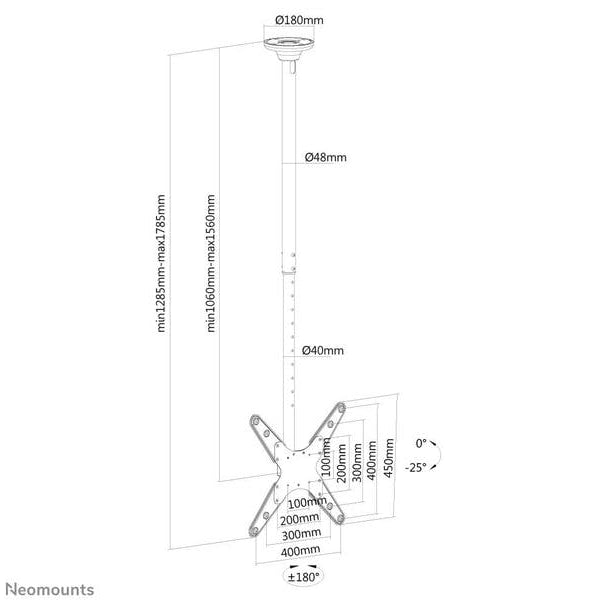 Ø180mm

Ø48mm

min1285mm-max1785mm

min1060mm-max1560mm

Ø40mm

100mm
200mm
300mm
400mm
450mm

0°
-25°

100mm
200mm
300mm
400mm

±180°

Neomounts